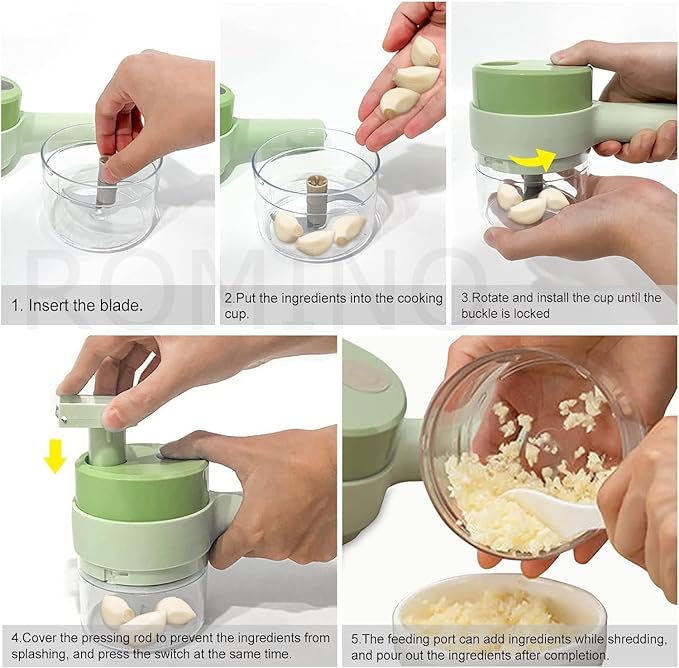 ROMINO

1. Insert the blade.

2.Put the ingredients into the cooking cup.

3.Rotate and install the cup until the buckle is locked

4.Cover the pressing rod to prevent the ingredients from splashing, and press the switch at the same time.

5.The feeding port can add ingredients while shredding, and pour out the ingredients after completion.